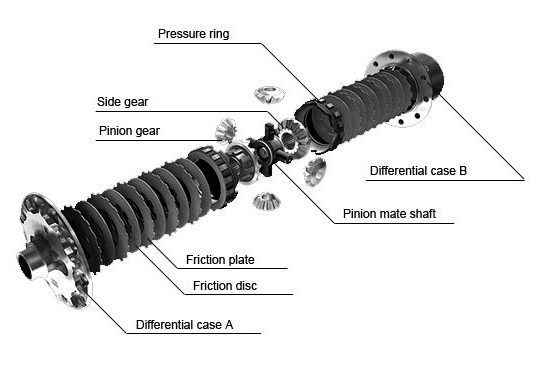 Pressure ring

Side gear

Pinion gear

Differential case B

Pinion mate shaft

Friction plate

Friction disc

Differential case A