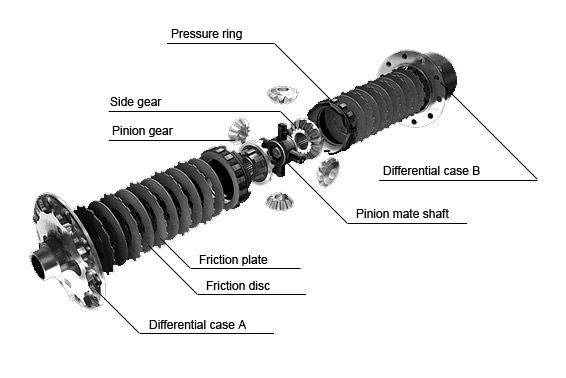 Pressure ring

Side gear

Pinion gear

Differential case B

Pinion mate shaft

Friction plate

Friction disc

Differential case A